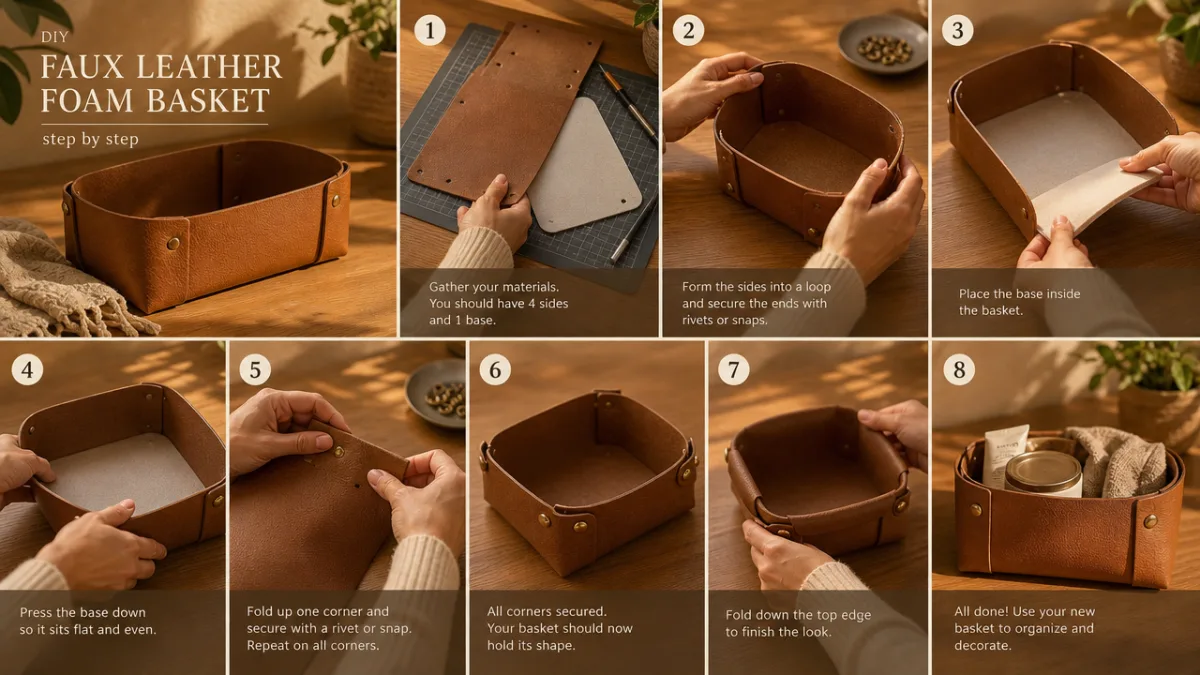 DIY
FAUX LEATHER FOAM BASKET
step by step

1
Gather your materials. You should have 4 sides and 1 base.

2
Form the sides into a loop and secure the ends with rivets or snaps.

3
Place the base inside the basket.

4
Press the base down so it sits flat and even.

5
Fold up one corner and secure with a rivet or snap. Repeat on all corners.

6
All corners secured. Your basket should now hold its shape.

7
Fold down the top edge to finish the look.

8
All done! Use your new basket to organize and decorate.